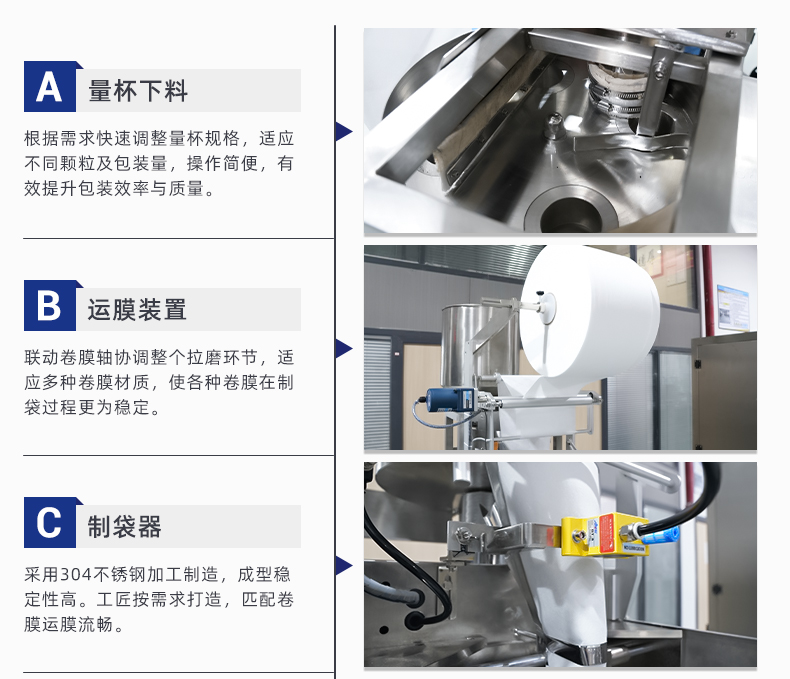 A 量杯下料

根据需求快速调整量杯规格，适应不同颗粒及包装量，操作简便，有效提升包装效率与质量。

B 运膜装置

联动卷膜轴协调整个拉磨环节，适应多种卷膜材质，使各种卷膜在制袋过程更为稳定。

C 制袋器

采用304不锈钢加工制造，成型稳定性高。工匠按需求打造，匹配卷膜运膜流畅。