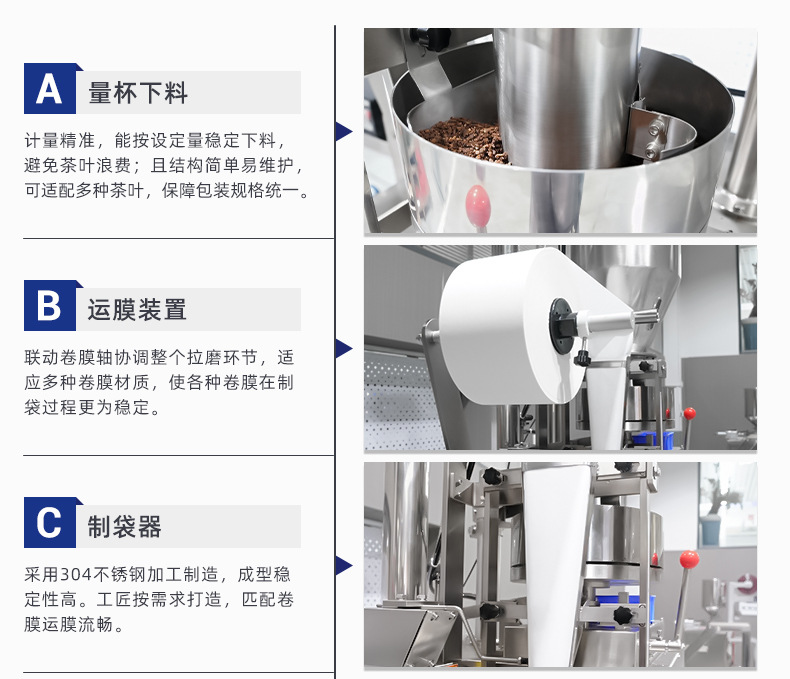 A 量杯下料

计量精准，能按设定量稳定下料，避免茶叶浪费；且结构简单易维护，可适配多种茶叶，保障包装规格统一。

B 运膜装置

联动卷膜轴协调整个拉磨环节，适应多种卷膜材质，使各种卷膜在制袋过程更为稳定。

C 制袋器

采用304不锈钢加工制造，成型稳定性高。工匠按需求打造，匹配卷膜运膜流畅。