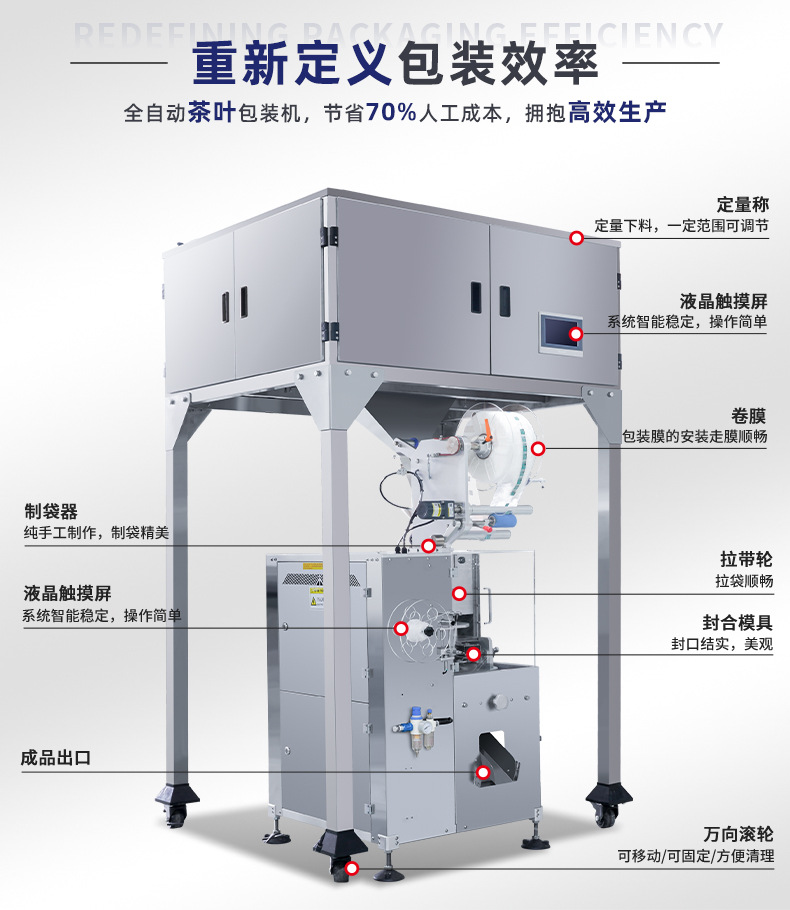 REDEFINING PACKAGING EFFICIENCY

重新定义包装效率

全自动茶叶包装机，节省70%人工成本，拥抱高效生产

定量称
定量下料，一定范围可调节

液晶触摸屏
系统智能稳定，操作简单

卷膜
包装膜的安装走膜顺畅

制袋器
纯手工制作，制袋精美

液晶触摸屏
系统智能稳定，操作简单

拉带轮
拉袋顺畅

封合模具
封口结实，美观

成品出口

万向滚轮
可移动/可固定/方便清理