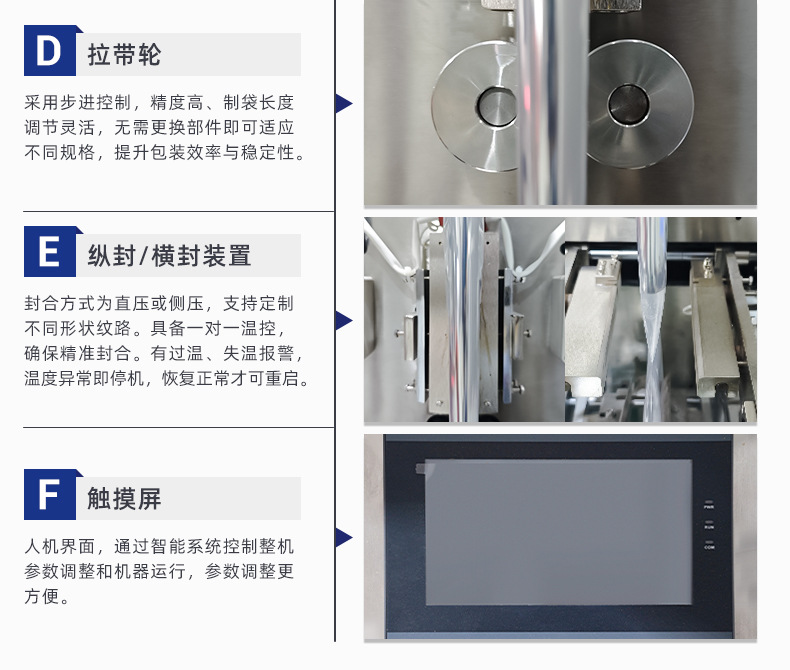 D 拉带轮

采用步进控制，精度高、制袋长度调节灵活，无需更换部件即可适应不同规格，提升包装效率与稳定性。

E 纵封/横封装置

封合方式为直压或侧压，支持定制不同形状纹路。具备一对一温控，确保精准封合。有过温、失温报警，温度异常即停机，恢复正常才可重启。

F 触摸屏

人机界面，通过智能系统控制整机参数调整和机器运行，参数调整更方便。

PWR
RUN
COM