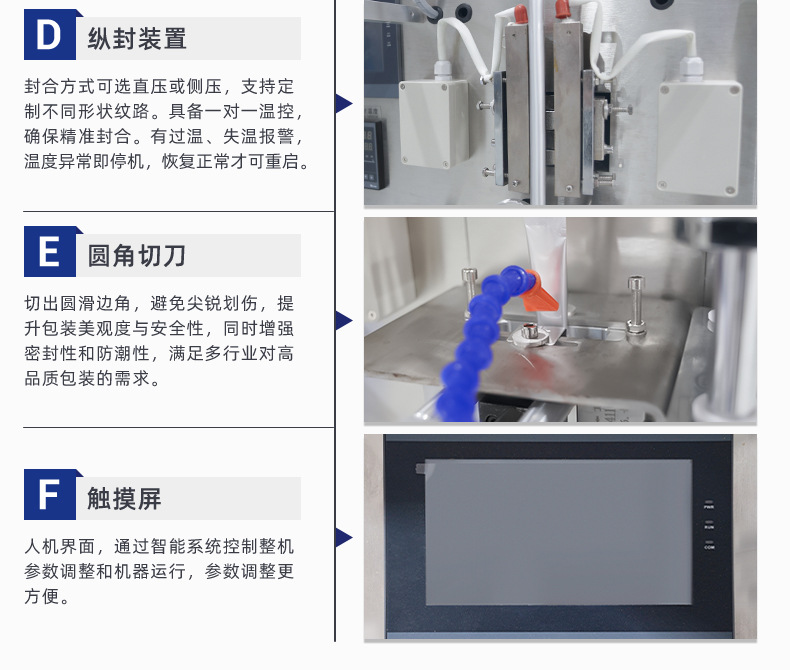 D 纵封装置

封合方式可选直压或侧压，支持定制不同形状纹路。具备一对一温控，确保精准封合。有过温、失温报警，温度异常即停机，恢复正常才可重启。

E 圆角切刀

切出圆滑边角，避免尖锐划伤，提升包装美观度与安全性，同时增强密封性和防潮性，满足多行业对高品质包装的需求。

F 触摸屏

人机界面，通过智能系统控制整机参数调整和机器运行，参数调整更方便。

PWR
RUN
COM