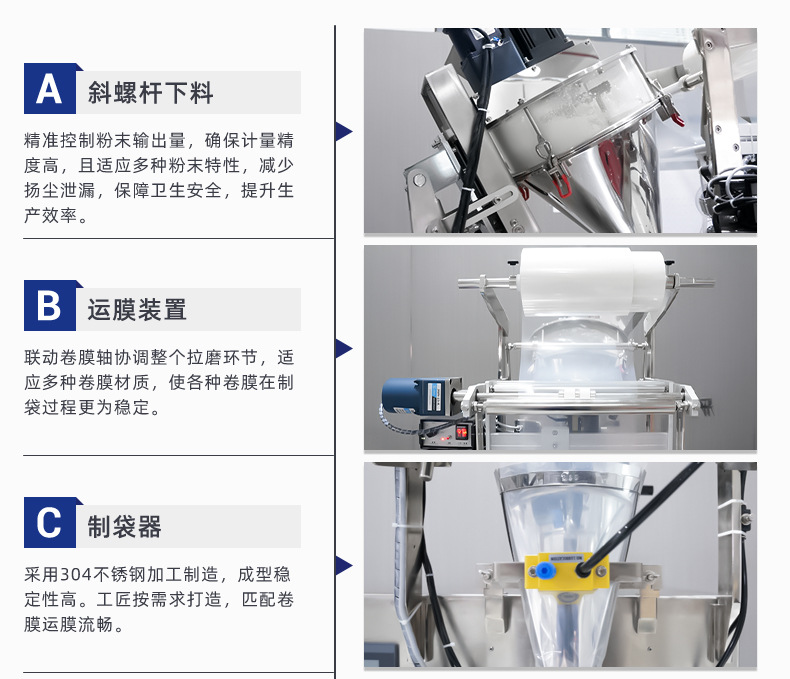 A 斜螺杆下料

精准控制粉末输出量，确保计量精度高，且适应多种粉末特性，减少扬尘泄漏，保障卫生安全，提升生产效率。

B 运膜装置

联动卷膜轴协调整个拉磨环节，适应多种卷膜材质，使各种卷膜在制袋过程更为稳定。

C 制袋器

采用304不锈钢加工制造，成型稳定性高。工匠按需求打造，匹配卷膜运膜流畅。