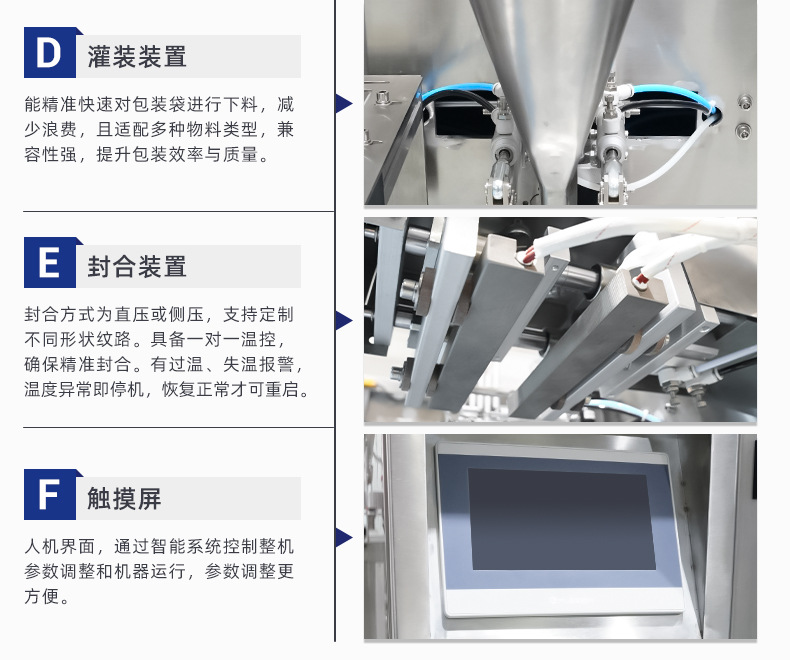 D 灌装装置

能精准快速对包装袋进行下料，减少浪费，且适配多种物料类型，兼容性强，提升包装效率与质量。

E 封合装置

封合方式为直压或侧压，支持定制不同形状纹路。具备一对一温控，确保精准封合。有过温、失温报警，温度异常即停机，恢复正常才可重启。

F 触摸屏

人机界面，通过智能系统控制整机参数调整和机器运行，参数调整更方便。